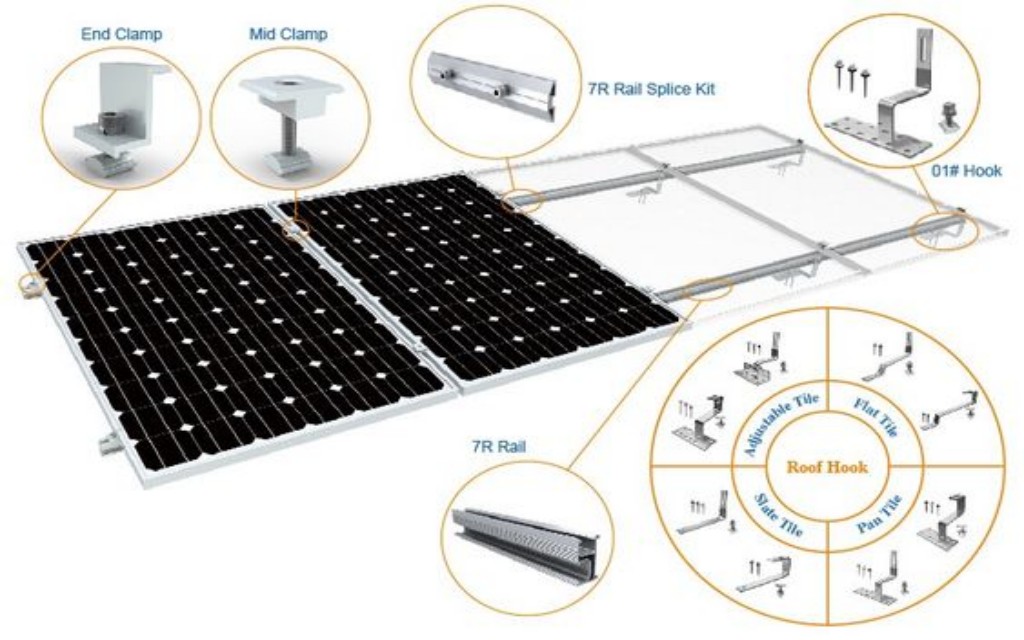 End Clamp

Mid Clamp

7R Rail Splice Kit

01# Hook

7R Rail

Adjustable Tile

Flat Tile

Roof Hook

Slate Tile

Pan Tile