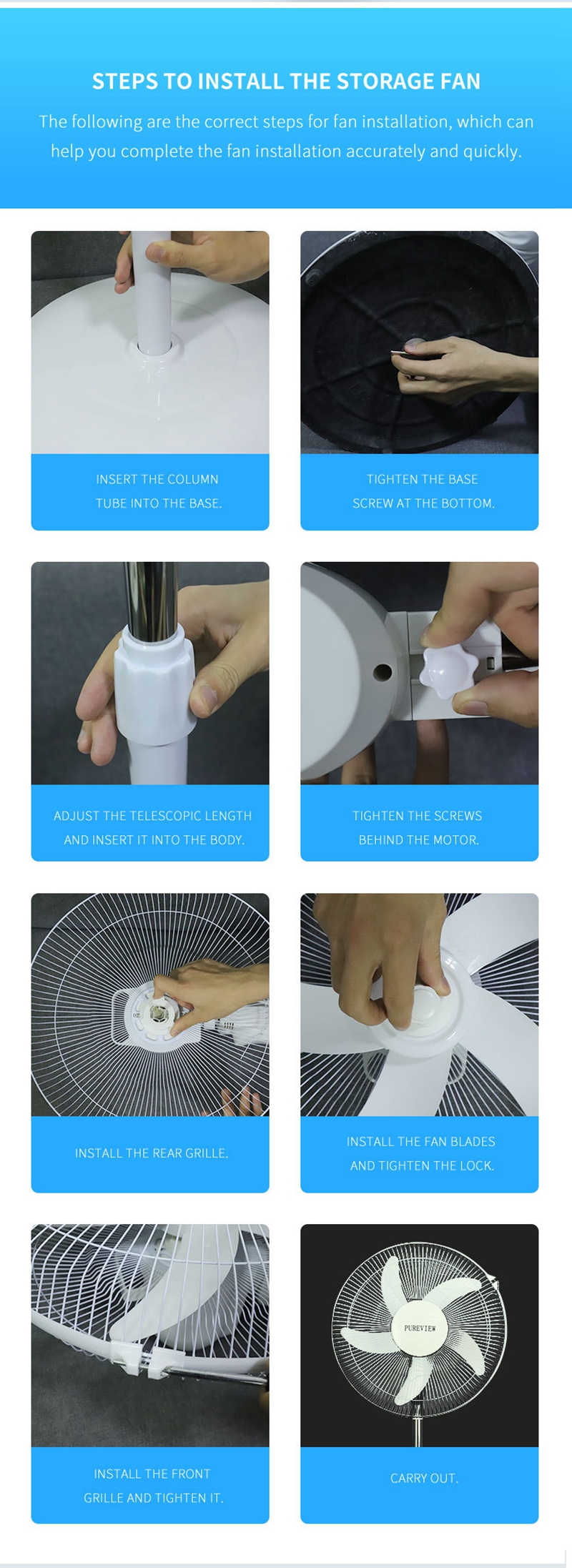 STEPS TO INSTALL THE STORAGE FAN

The following are the correct steps for fan installation, which can help you complete the fan installation accurately and quickly.

INSERT THE COLUMN TUBE INTO THE BASE.

TIGHTEN THE BASE SCREW AT THE BOTTOM.

ADJUST THE TELESCOPIC LENGTH AND INSERT IT INTO THE BODY.

TIGHTEN THE SCREWS BEHIND THE MOTOR.

INSTALL THE REAR GRILLE.

INSTALL THE FAN BLADES AND TIGHTEN THE LOCK.

INSTALL THE FRONT GRILLE AND TIGHTEN IT.

PUREVIEW

CARRY OUT.