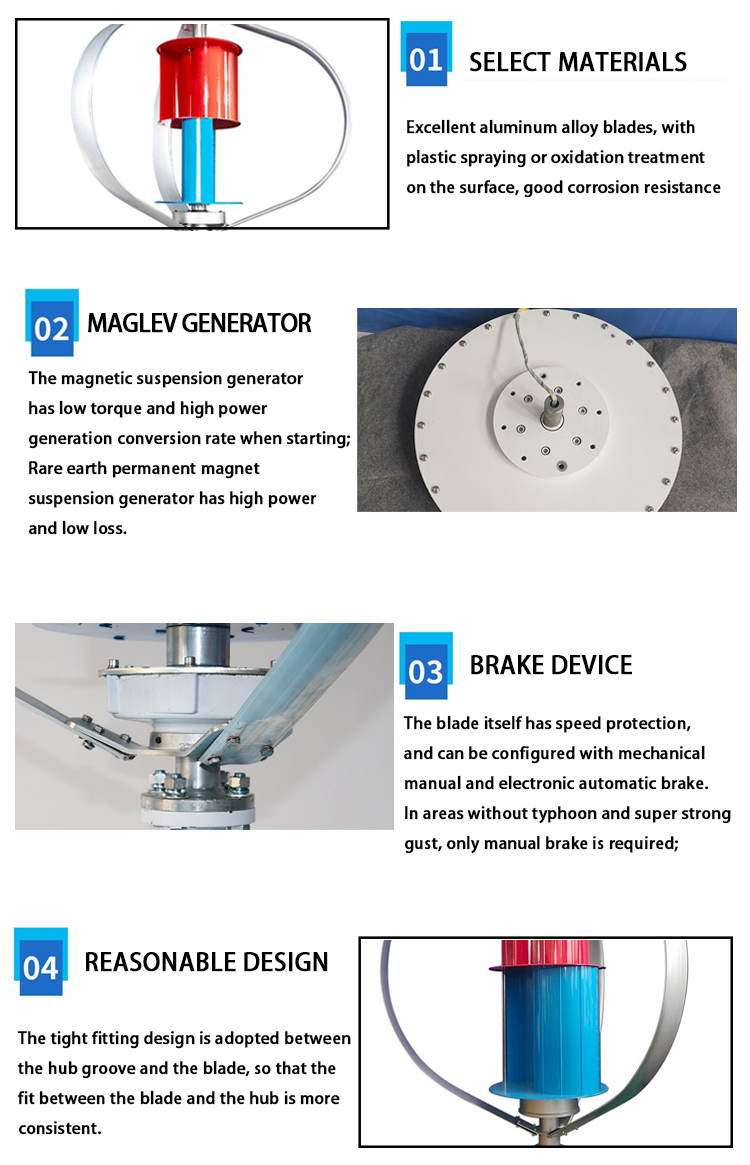 01 SELECT MATERIALS

Excellent aluminum alloy blades, with plastic spraying or oxidation treatment on the surface, good corrosion resistance

02 MAGLEV GENERATOR

The magnetic suspension generator has low torque and high power generation conversion rate when starting; Rare earth permanent magnet suspension generator has high power and low loss.

03 BRAKE DEVICE

The blade itself has speed protection, and can be configured with mechanical manual and electronic automatic brake. In areas without typhoon and super strong gust, only manual brake is required;

04 REASONABLE DESIGN

The tight fitting design is adopted between the hub groove and the blade, so that the fit between the blade and the hub is more consistent.