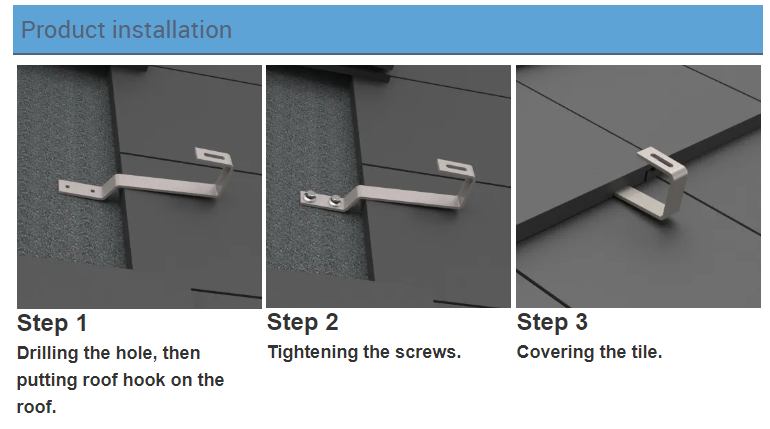 Product installation

Step 1
Drilling the hole, then putting roof hook on the roof.

Step 2
Tightening the screws.

Step 3
Covering the tile.