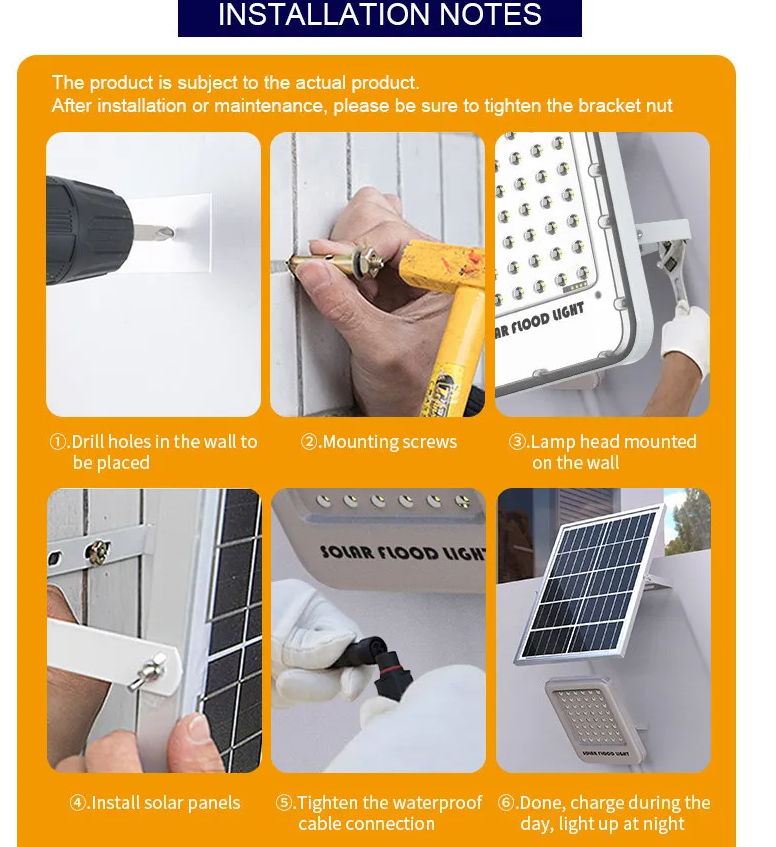 INSTALLATION NOTES

The product is subject to the actual product.
After installation or maintenance, please be sure to tighten the bracket nut

AR FLOOD LIGHT

①.Drill holes in the wall to be placed

②.Mounting screws

③.Lamp head mounted on the wall

SOLAR FLOOD LIGH

SOLAR FLOOD LIGHT

④.Install solar panels

⑤.Tighten the waterproof cable connection

⑥.Done, charge during the day, light up at night