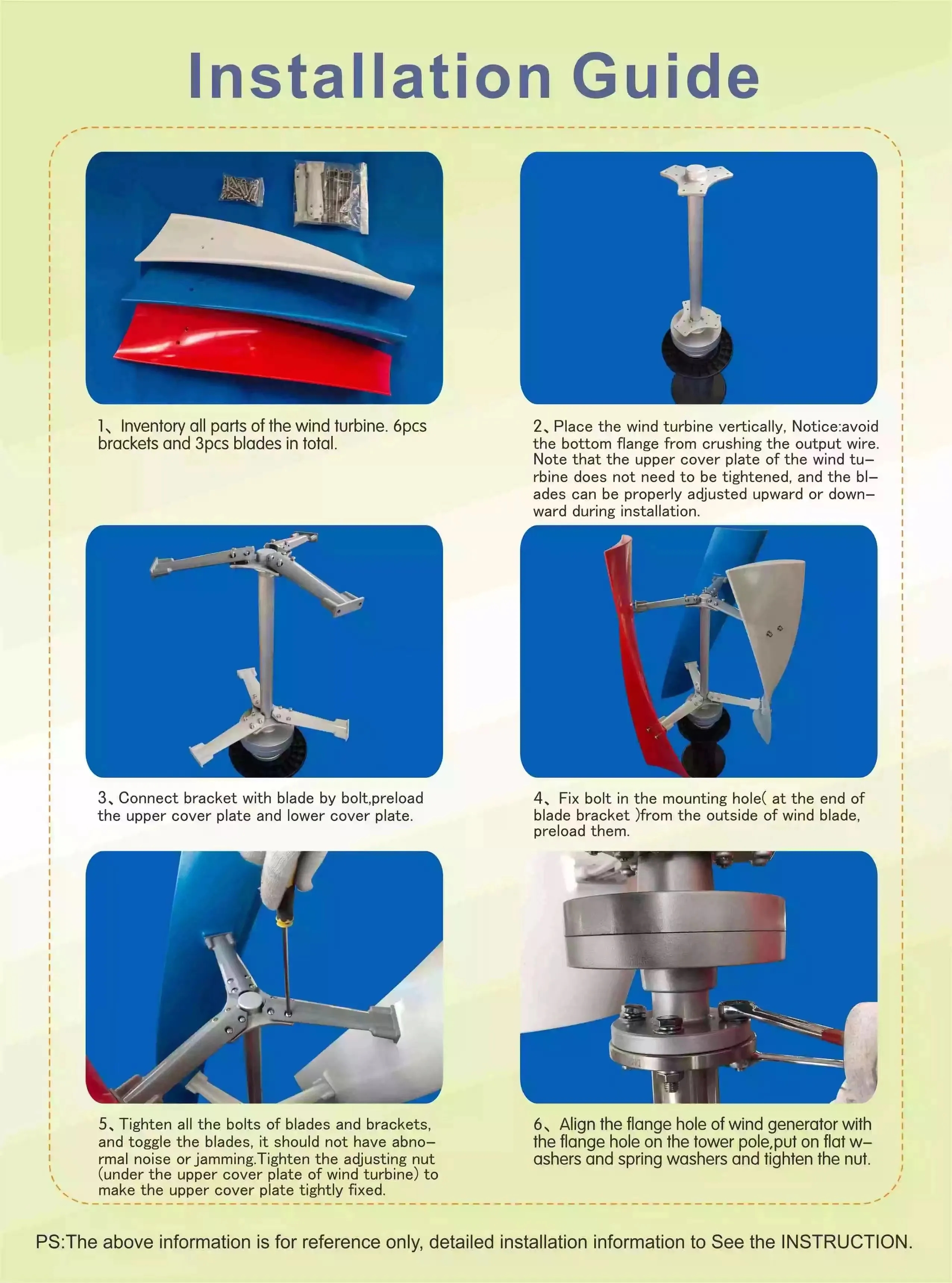 Installation Guide

1、Inventory all parts of the wind turbine. 6pcs brackets and 3pcs blades in total.

2、Place the wind turbine vertically, Notice:avoid the bottom flange from crushing the output wire. Note that the upper cover plate of the wind turbine does not need to be tightened, and the blades can be properly adjusted upward or downward during installation.

3、Connect bracket with blade by bolt,preload the upper cover plate and lower cover plate.

4、Fix bolt in the mounting hole( at the end of blade bracket )from the outside of wind blade, preload them.

5、Tighten all the bolts of blades and brackets, and toggle the blades, it should not have abnormal noise or jamming.Tighten the adjusting nut (under the upper cover plate of wind turbine) to make the upper cover plate tightly fixed.

6、Align the flange hole of wind generator with the flange hole on the tower pole,put on flat washers and spring washers and tighten the nut.

PS:The above information is for reference only, detailed installation information to See the INSTRUCTION.